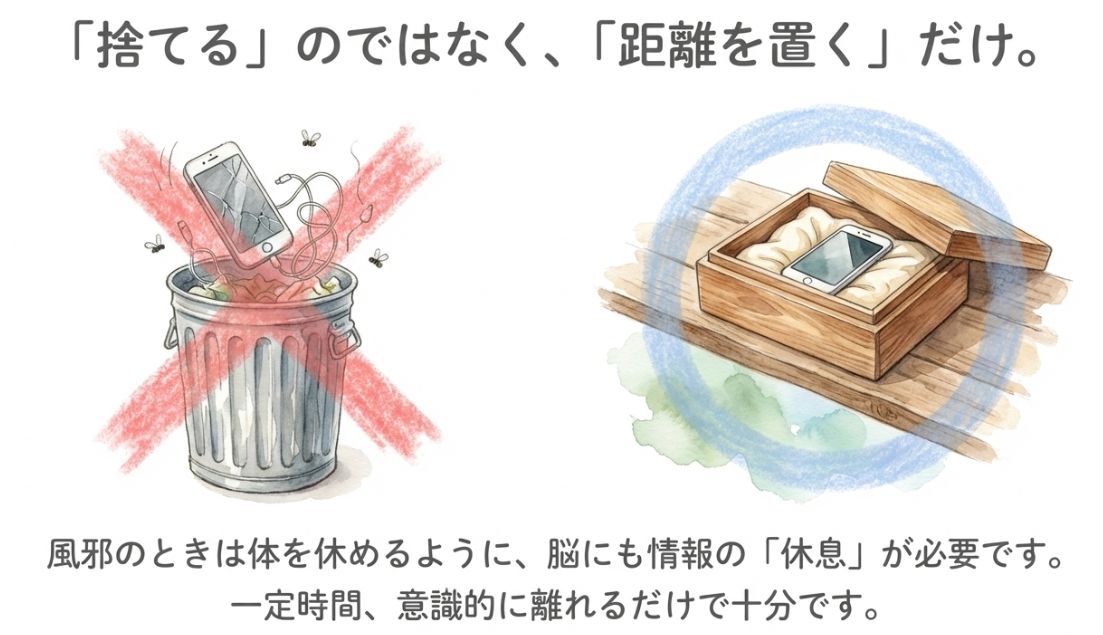 「捨てる」のではなく、「距離を置く」だけ。

風邪のときは体を休めるように、脳にも情報の「休息」が必要です。
一定時間、意識的に離れるだけで十分です。